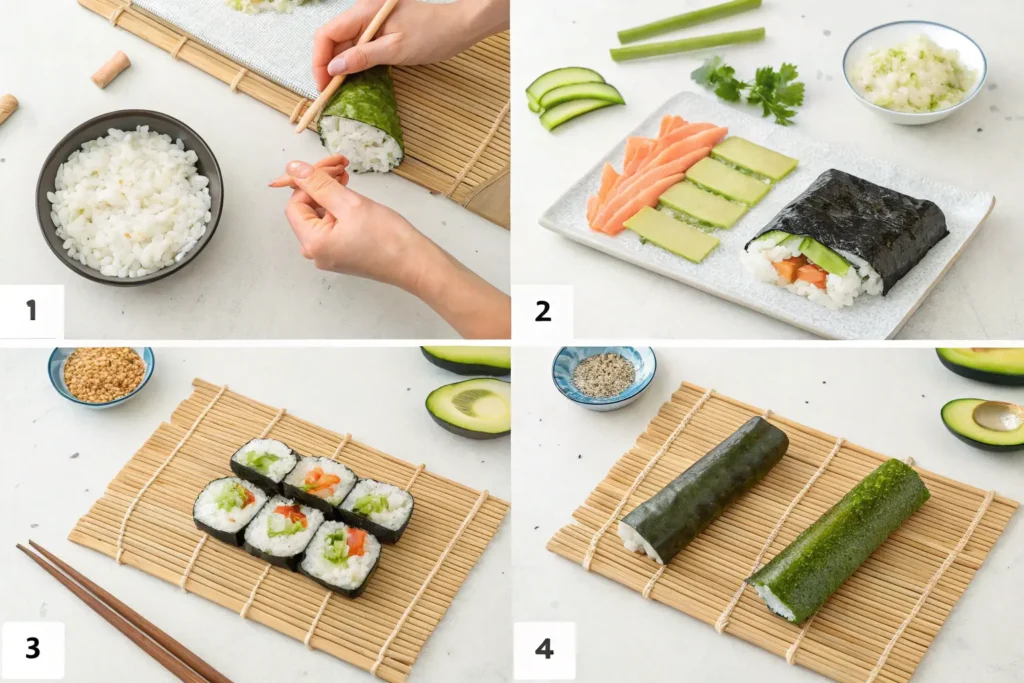 1

2

3

4